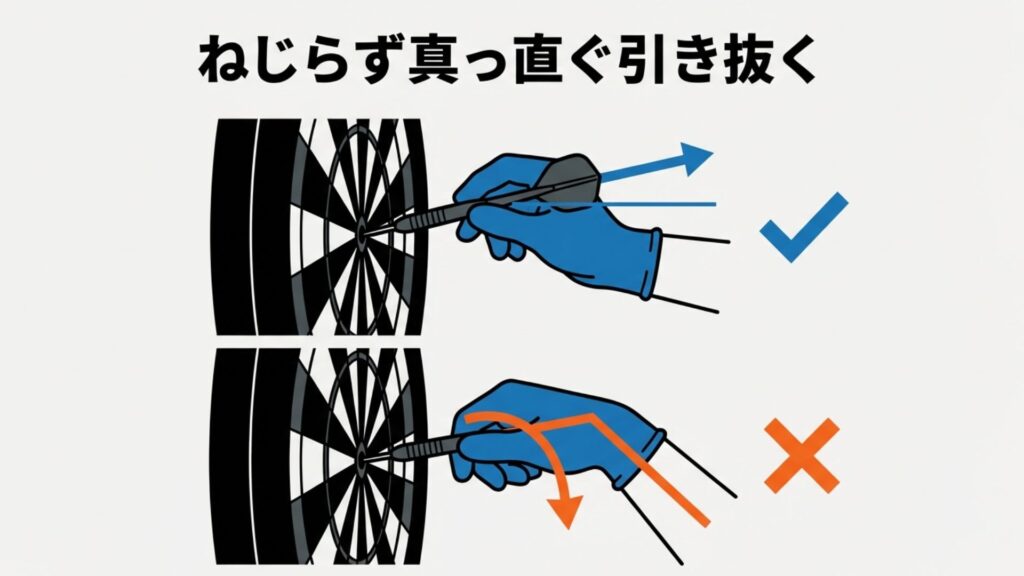 ねじらず真っ直ぐ引き抜く