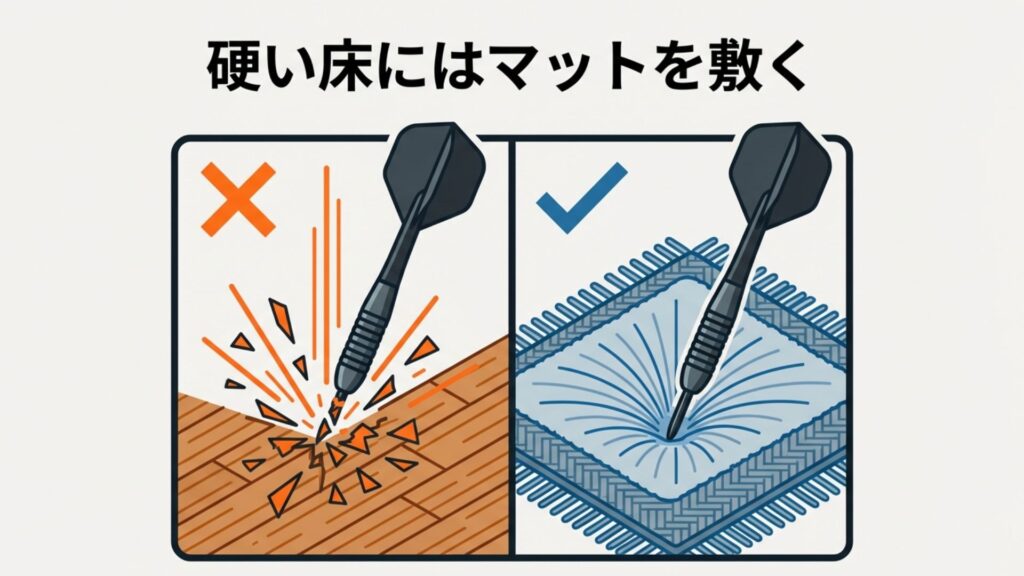 硬い床にはマットを敷く