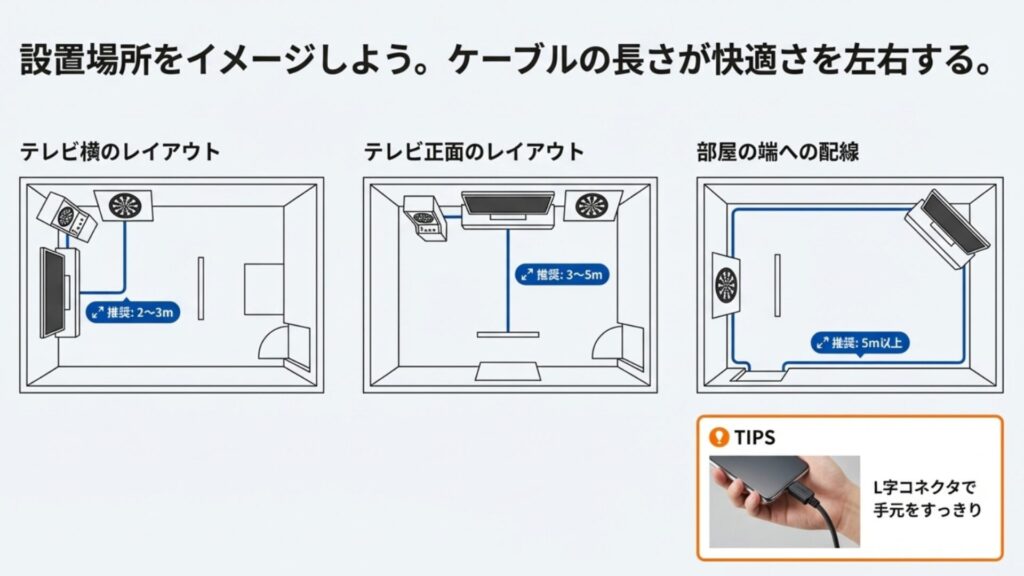 設置場所をイメージしよう。ケーブルの長さが快適さを左右する。

テレビ横のレイアウト

推奨: 2〜3m

テレビ正面のレイアウト

推奨: 3〜5m

部屋の端への配線

推奨: 5m以上

TIPS

L字コネクタで手元をすっきり