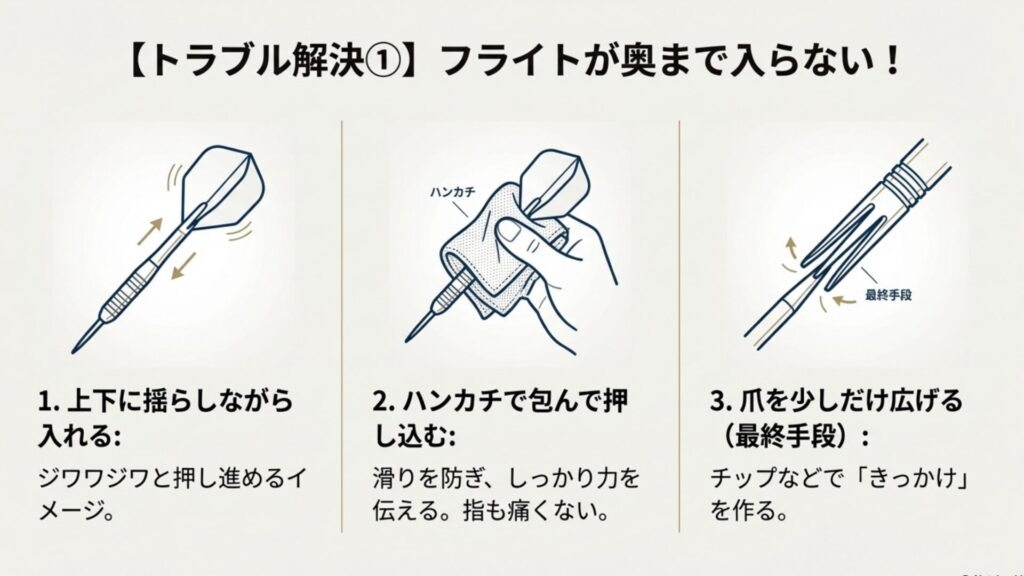 【トラブル解決①】フライトが奥まで入らない！

1. 上下に揺らしながら入れる:
ジワワジワと押し進めるイメージ。

ハンカチ

2. ハンカチで包んで押し込む:
滑りを防ぎ、しっかり力を伝える。指も痛くない。

最終手段

3. 爪を少しだけ広げる（最終手段）:
チップなどで「きっかけ」を作る。