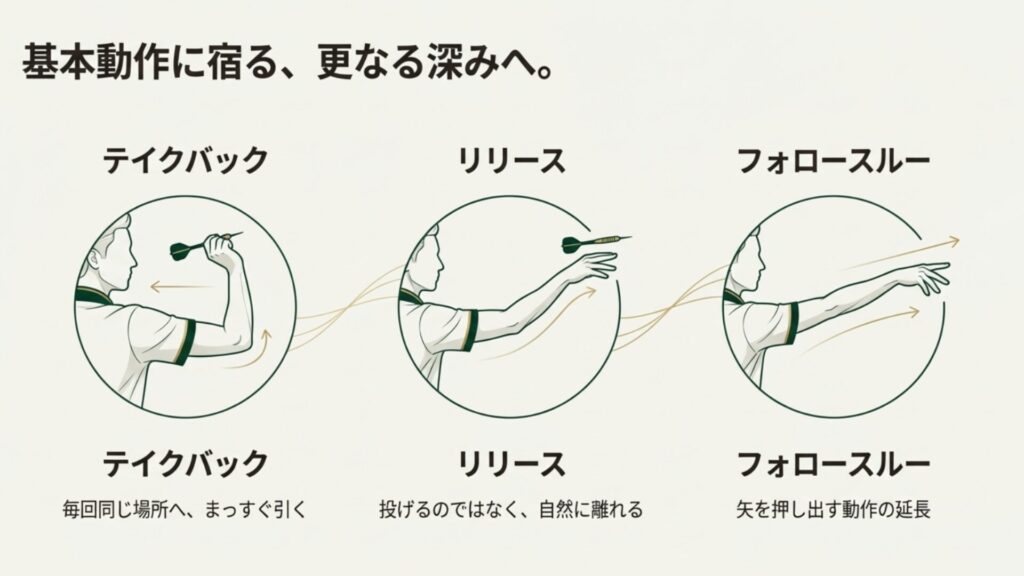 基本動作に宿る、更なる深みへ。

テイクバック

リリース

フォロースルー

テイクバック

毎回同じ場所へ、まっすぐ引く

リリース

投げるのではなく、自然に離れる

フォロースルー

矢を押し出す動作の延長